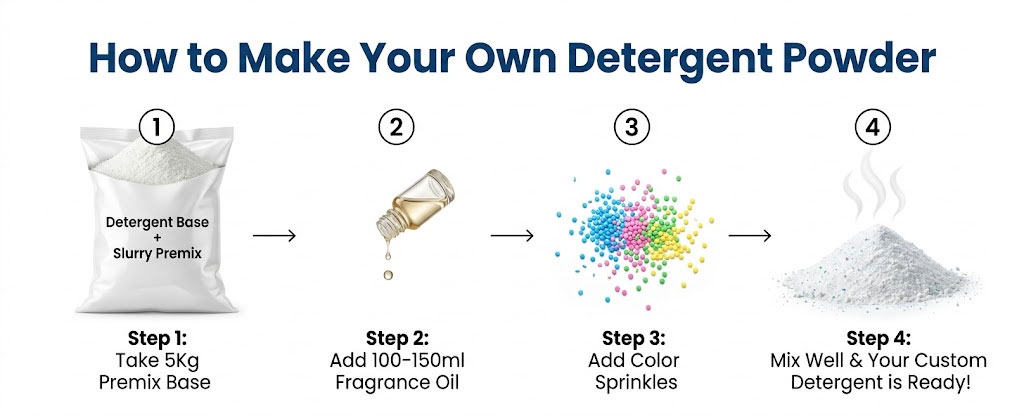 How to Make Your Own Detergent Powder

1

Detergent Base
+
Slurry Premix

Step 1:
Take 5Kg Premix Base

2

Step 2:
Add 100-150ml Fragrance Oil

3

Step 3:
Add Color Sprinkles

4

Step 4:
Mix Well & Your Custom Detergent is Ready!